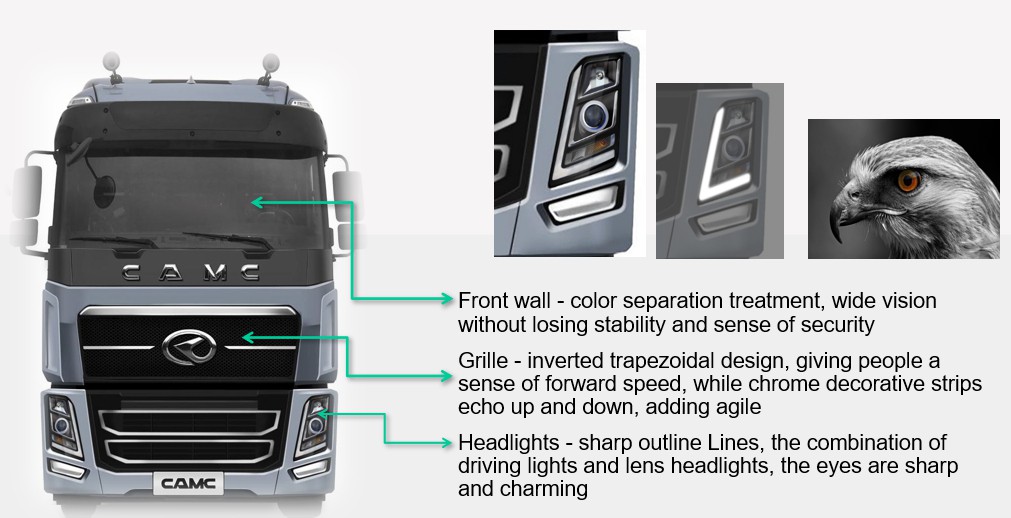 CAMC

CAMC

Front wall - color separation treatment, wide vision without losing stability and sense of security

Grille - inverted trapezoidal design, giving people a sense of forward speed, while chrome decorative strips echo up and down, adding agile

Headlights - sharp outline Lines, the combination of driving lights and lens headlights, the eyes are sharp and charming